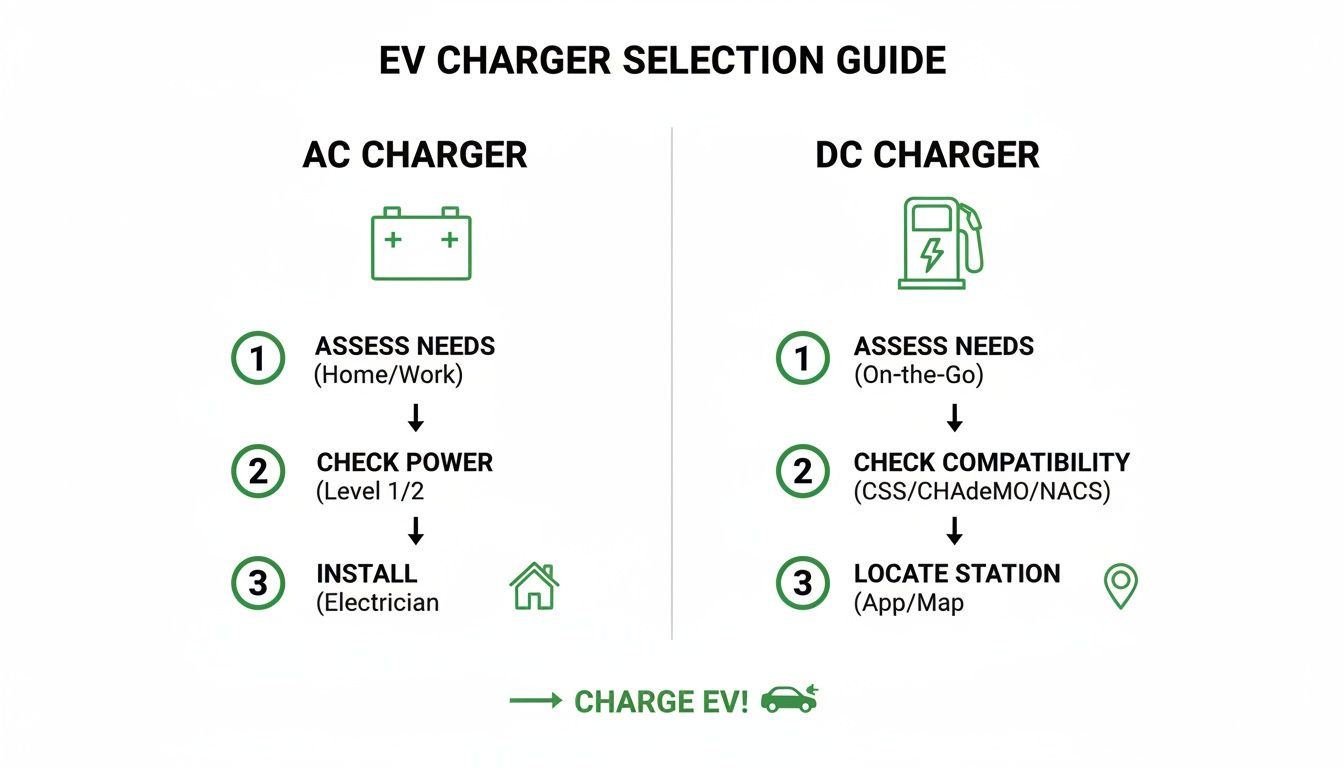 EV CHARGER SELECTION GUIDE

AC CHARGER

1 ASSESS NEEDS
(Home/Work)

2 CHECK POWER
(Level 1/2

3 INSTALL
(Electrician

DC CHARGER

1 ASSESS NEEDS
(On-the-Go)

2 CHECK COMPATIBILITY
(CSS/CHAdeMO/NACS)

3 LOCATE STATION
(App/Map

CHARGE EV!